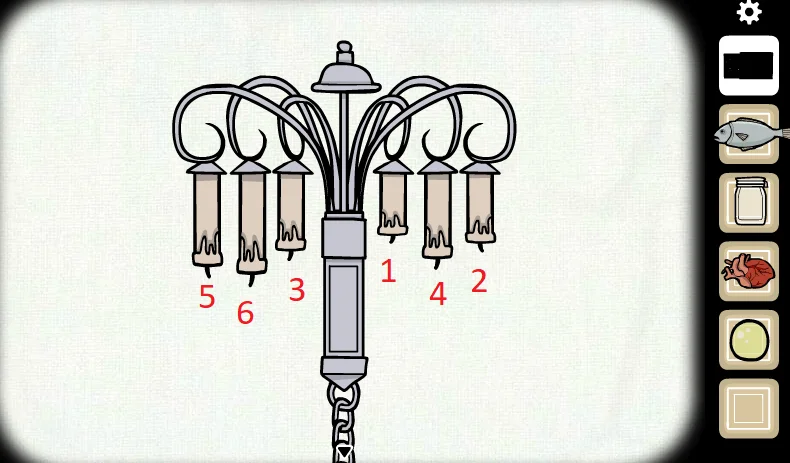 5 6 3 1 4 2