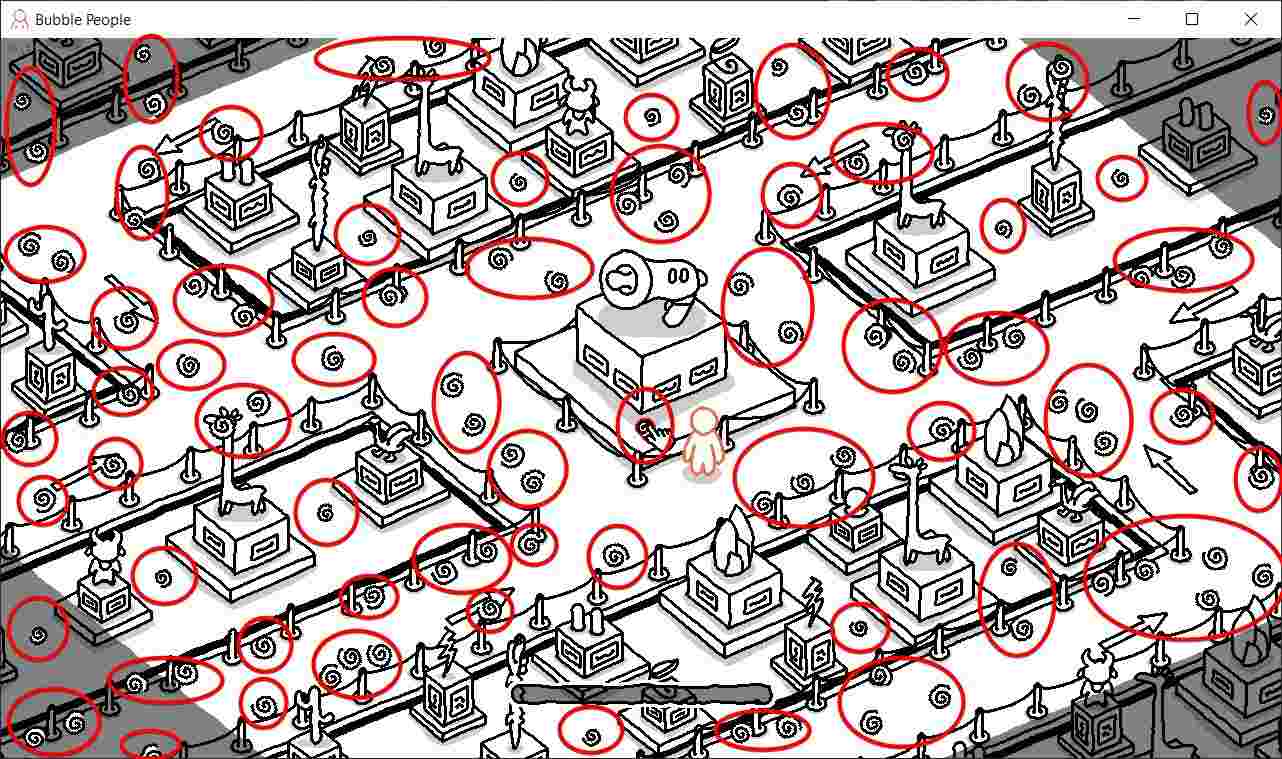 Bubble People