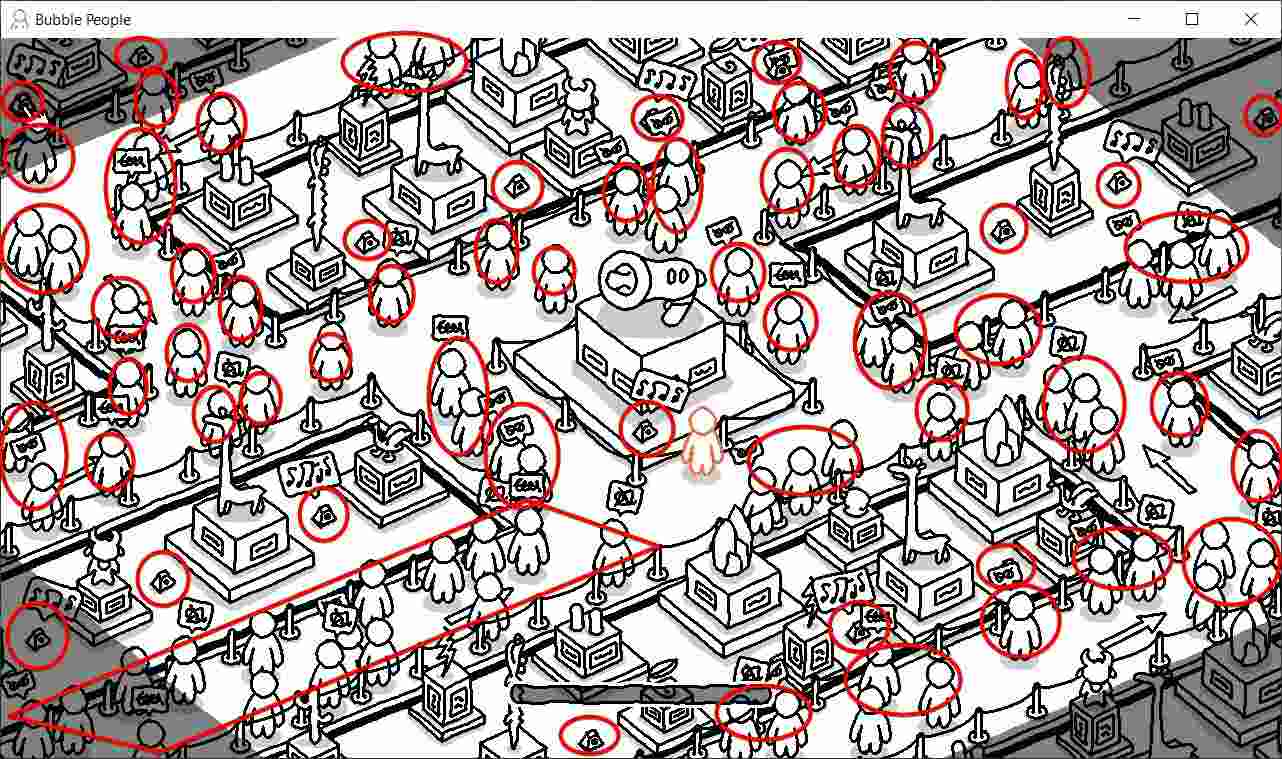 Bubble People