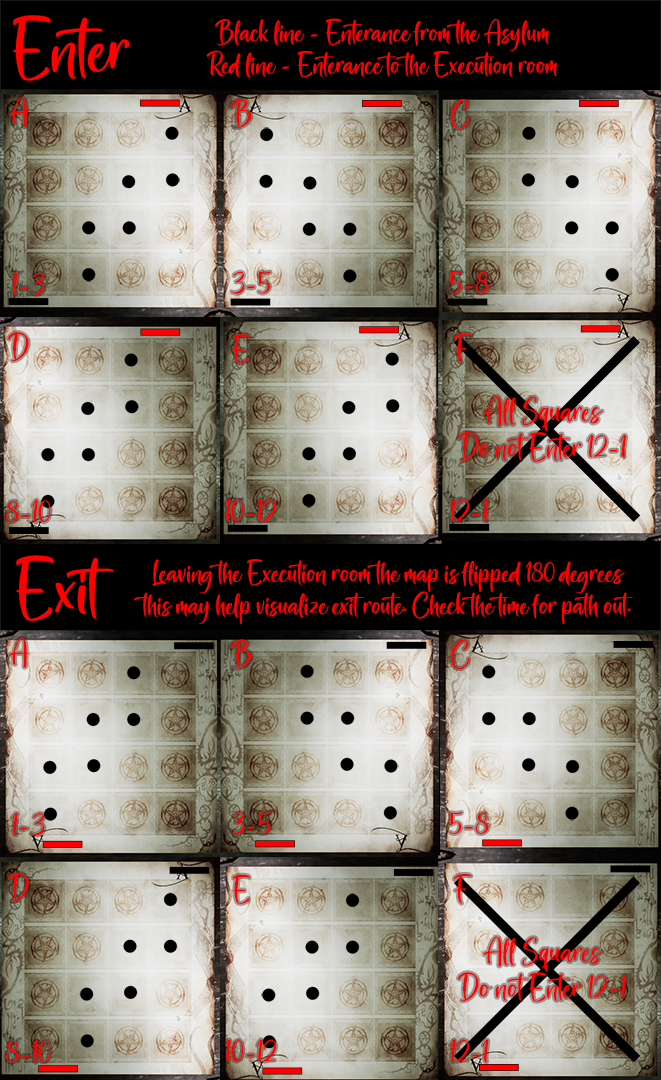 Enter

Black line - Enterance from the Asylum
Red line - Enterance to the Execution room

A
1-3

B
3-5

C
5-8

D
8-10

E
10-12

F
All Squares
Do not Enter 12-1
12-1

Exit

Leaving the Execution room the map is flipped 180 degrees
this may help visualize exit route. Check the time for path out.

A
1-3

B
3-5

C
5-8

D
8-10

E
10-12

F
All Squares
Do not Enter 12-1
12-1