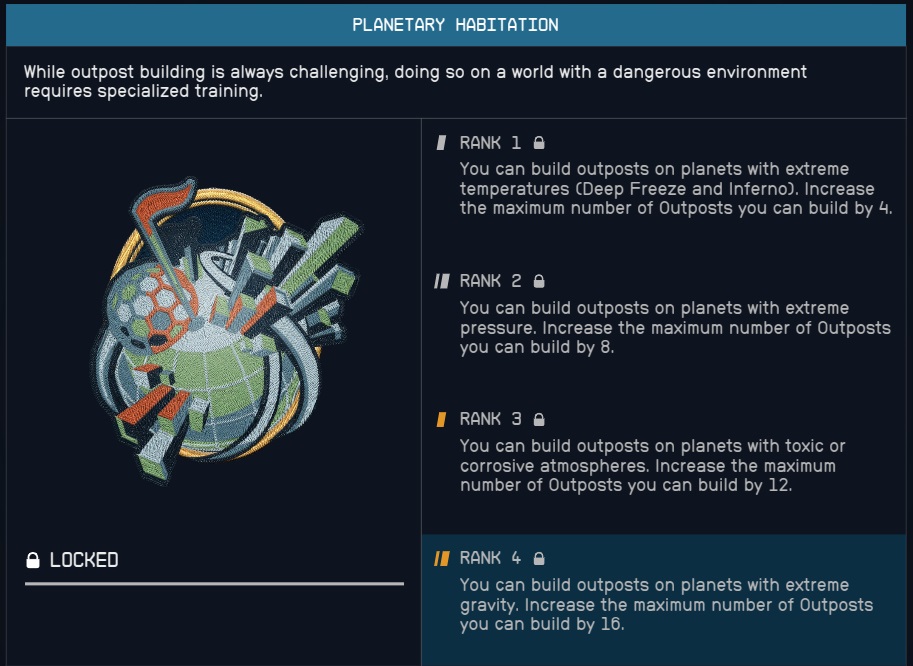 PLANETARY HABITATION

While outpost building is always challenging, doing so on a world with a dangerous environment requires specialized training.

LOCKED

RANK 1
You can build outposts on planets with extreme temperatures (Deep Freeze and Inferno). Increase the maximum number of Outposts you can build by 4.

RANK 2
You can build outposts on planets with extreme pressure. Increase the maximum number of Outposts you can build by 8.

RANK 3
You can build outposts on planets with toxic or corrosive atmospheres. Increase the maximum number of Outposts you can build by 12.

RANK 4
You can build outposts on planets with extreme gravity. Increase the maximum number of Outposts you can build by 16.